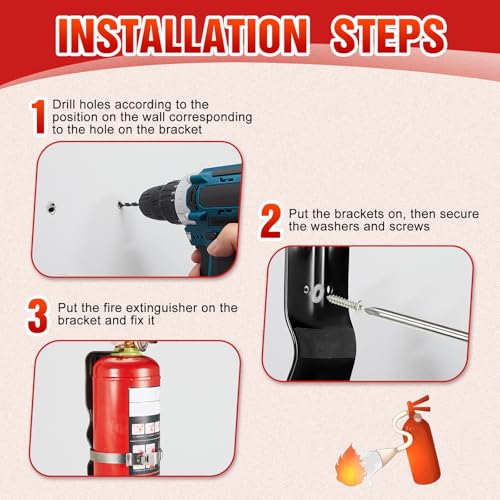 INSTALLATION STEPS

1 Drill holes according to the position on the wall corresponding to the hole on the bracket

2 Put the brackets on, then secure the washers and screws

3 Put the fire extinguisher on the bracket and fix it