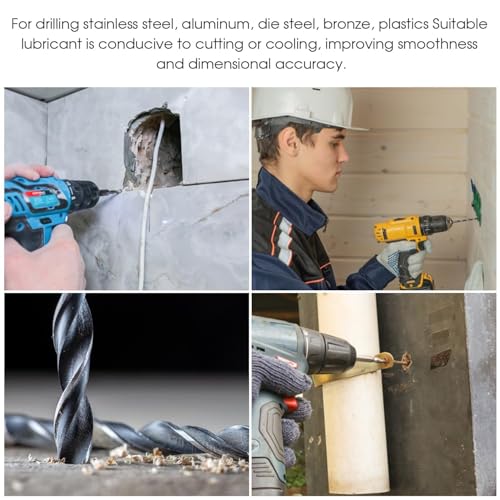 For drilling stainless steel, aluminum, die steel, bronze, plastics Suitable lubricant is conducive to cutting or cooling, improving smoothness and dimensional accuracy.