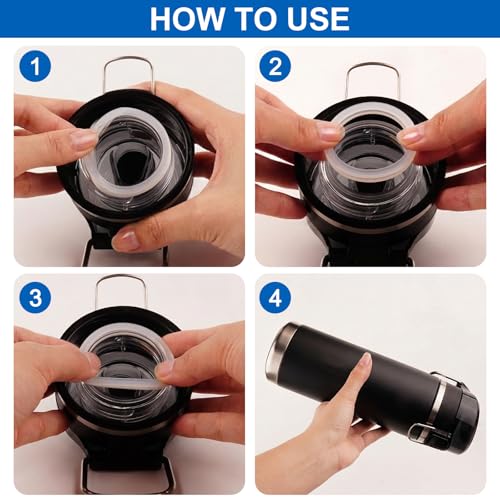 HOW TO USE

1

2

3

4