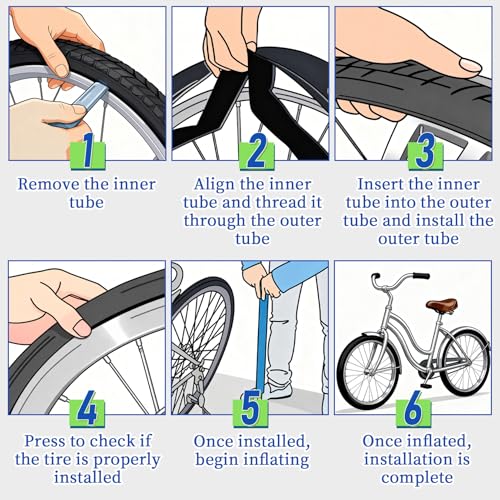 1
Remove the inner tube

2
Align the inner tube and thread it through the outer tube

3
Insert the inner tube into the outer tube and install the outer tube

4
Press to check if the tire is properly installed

5
Once installed, begin inflating

6
Once inflated, installation is complete