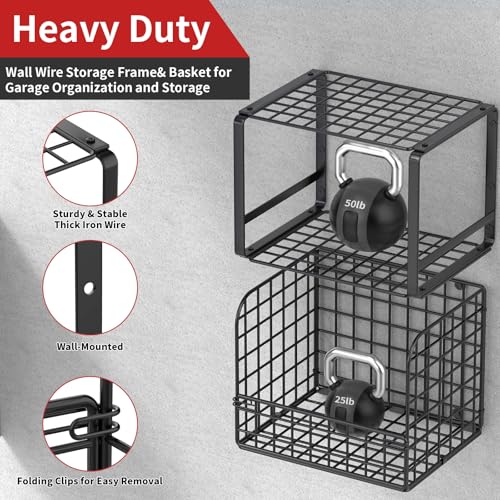 Heavy Duty

Wall Wire Storage Frame& Basket for Garage Organization and Storage

Sturdy & Stable Thick Iron Wire

Wall-Mounted

Folding Clips for Easy Removal

50lb

25lb