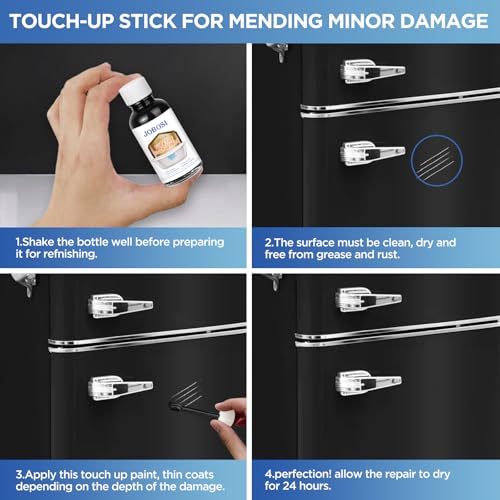 TOUCH-UP STICK FOR MENDING MINOR DAMAGE

JOBOSI

1.Shake the bottle well before preparing it for refnishing.

2.The surface must be clean, dry and free from grease and rust.

3.Apply this touch up paint, thin coats depending on the depth of the damage.

4.perfection! allow the repair to dry for 24 hours.