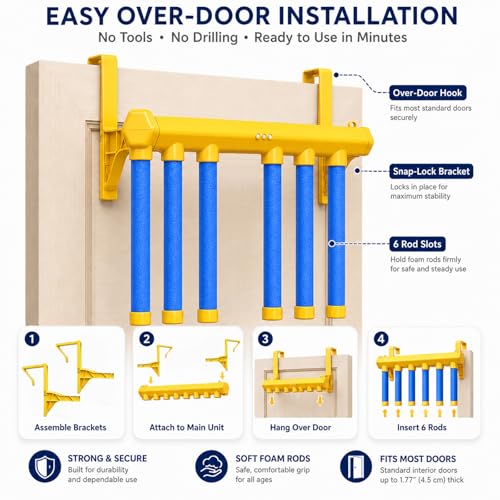 EASY OVER-DOOR INSTALLATION

No Tools • No Drilling • Ready to Use in Minutes

Over-Door Hook
Fits most standard doors securely

Snap-Lock Bracket
Locks in place for maximum stability

6 Rod Slots
Hold foam rods firmly for safe and steady use

1
Assemble Brackets

2
Attach to Main Unit

3
Hang Over Door

4
Insert 6 Rods

STRONG & SECURE
Built for durability and dependable use

SOFT FOAM RODS
Safe, comfortable grip for all ages

FITS MOST DOORS
Standard interior doors up to 1.77" (4.5 cm) thick