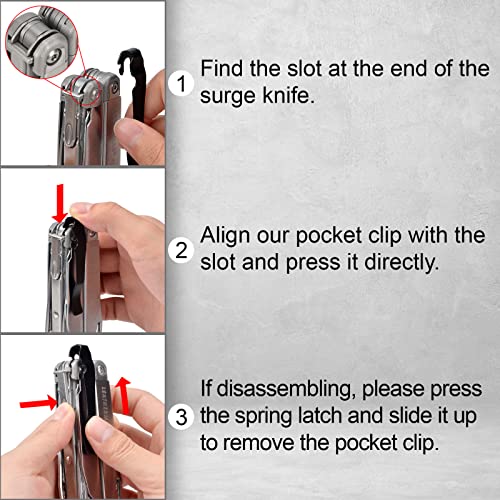 1 Find the slot at the end of the surge knife.

2 Align our pocket clip with the slot and press it directly.

3 If disassembling, please press the spring latch and slide it up to remove the pocket clip.