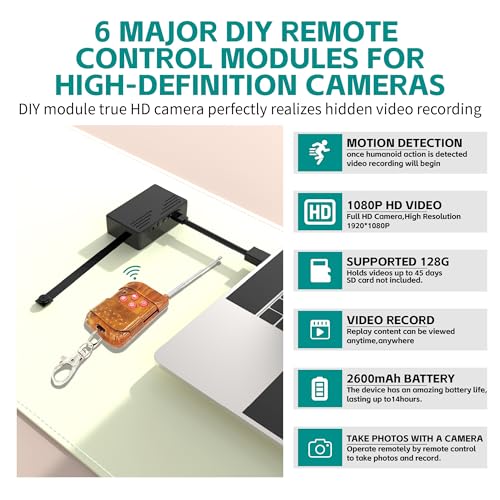 6 MAJOR DIY REMOTE CONTROL MODULES FOR HIGH-DEFINITION CAMERAS

DIY module true HD camera perfectly realizes hidden video recording

MOTION DETECTION
once humanoid action is detected video recording will begin

HD

1080P HD VIDEO
Full HD Camera,High Resolution 1920*1080P

SUPPORTED 128G
Holds videos up to 45 days SD card not included.

VIDEO RECORD
Replay content can be viewed anytime,anywhere

2600mAh BATTERY
The device has an amazing battery life, lasting up to14hours.

TAKE PHOTOS WITH A CAMERA
Operate remotely by remote control to take photos and record.