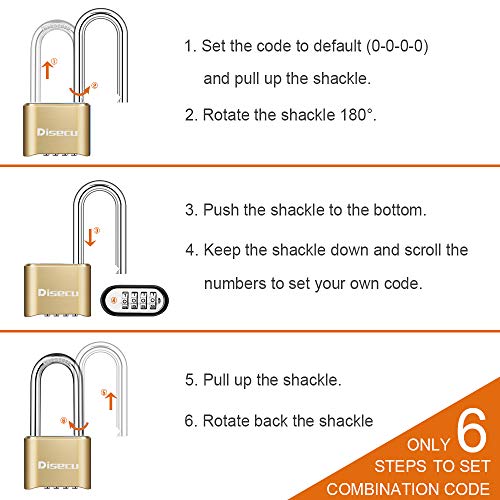 ①
②
Disecu

1. Set the code to default (0-0-0-0) and pull up the shackle.

2. Rotate the shackle 180°.

③
Disecu
④

3. Push the shackle to the bottom.

4. Keep the shackle down and scroll the numbers to set your own code.

⑤
⑥
Disecu

5. Pull up the shackle.

6. Rotate back the shackle

ONLY 6
STEPS TO SET
COMBINATION CODE