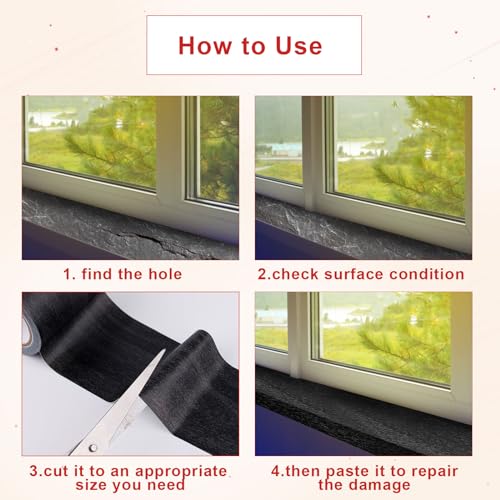 How to Use

1. find the hole

2.check surface condition

3.cut it to an appropriate size you need

4.then paste it to repair the damage