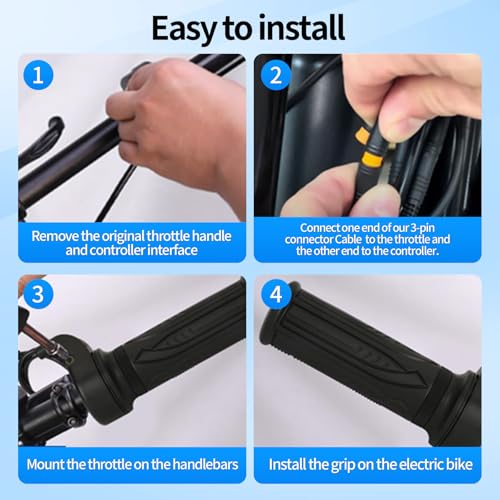 Easy to install

1

Remove the original throttle handle and controller interface

2

Connect one end of our 3-pin connector Cable to the throttle and the other end to the controller.

3

Mount the throttle on the handlebars

4

Install the grip on the electric bike