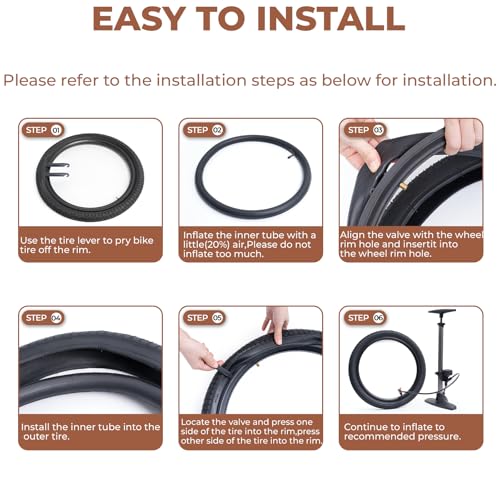 EASY TO INSTALL

Please refer to the installation steps as below for installation.

STEP 01

Use the tire lever to pry bike tire off the rim.

STEP 02

Inflate the inner tube with a little(20%) air,Please do not inflate too much.

STEP 03

Align the valve with the wheel rim hole and insertit into the wheel rim hole.

STEP 04

Install the inner tube into the outer tire.

STEP 05

Locate the valve and press one side of the tire into the rim,press other side of the tire into the rim.

STEP 06

Continue to inflate to recommended pressure.