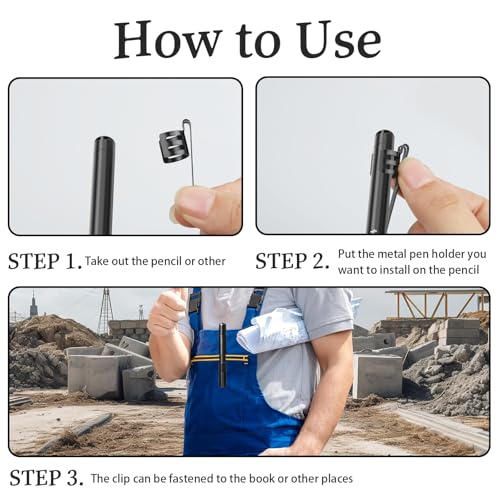 How to Use

STEP 1. Take out the pencil or other

STEP 2. Put the metal pen holder you want to install on the pencil

STEP 3. The clip can be fastened to the book or other places