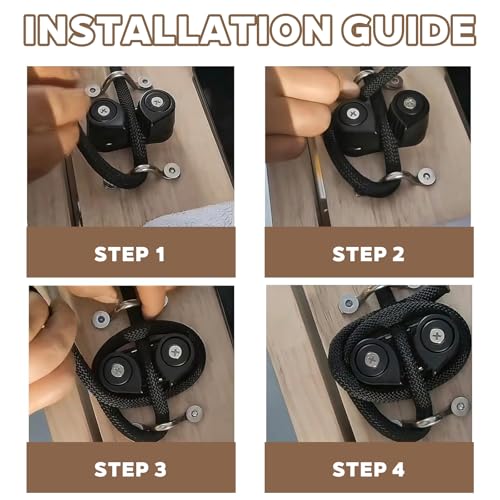 INSTALLATION GUIDE

STEP 1

STEP 2

STEP 3

STEP 4