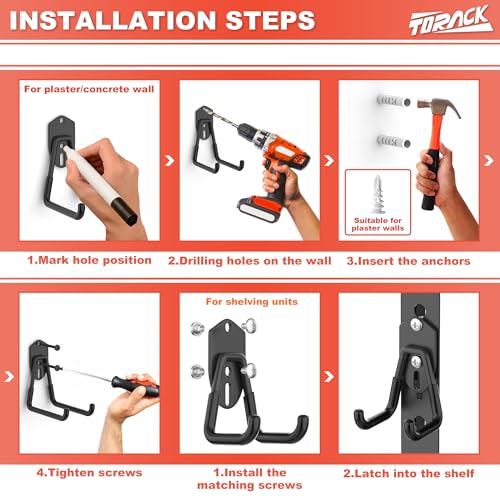 INSTALLATION STEPS

TORACK

For plaster/concrete wall

Suitable for plaster walls

1.Mark hole position

2.Drilling holes on the wall

3.Insert the anchors

For shelving units

4.Tighten screws

1.Install the matching screws

2.Latch into the shelf