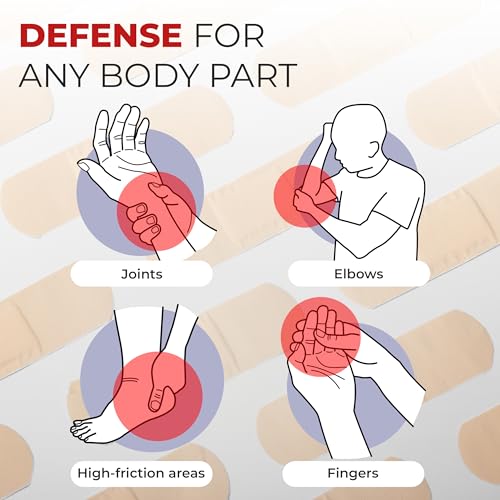 DEFENSE FOR ANY BODY PART

Joints

Elbows

High-friction areas

Fingers