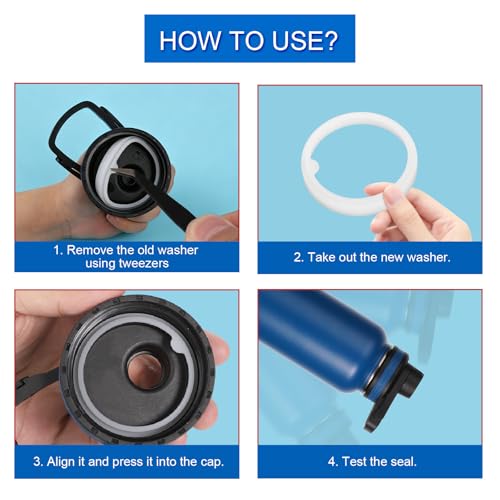 HOW TO USE?

1. Remove the old washer using tweezers

2. Take out the new washer.

3. Align it and press it into the cap.

4. Test the seal.