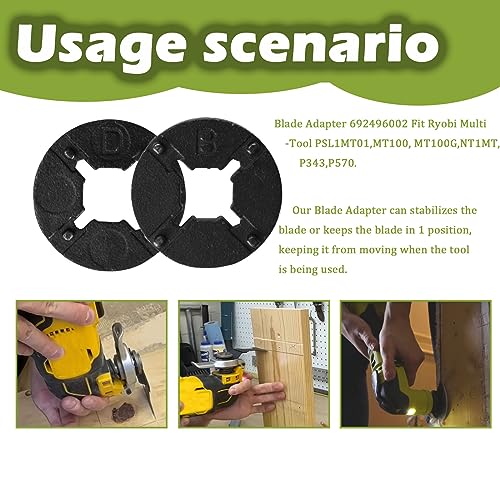 Usage scenario

D B

Blade Adapter 692496002 Fit Ryobi Multi -Tool PSL1MT01,MT100, MT100G,NT1MT, P343,P570.

Our Blade Adapter can stabilizes the blade or keeps the blade in 1 position, keeping it from moving when the tool is being used.