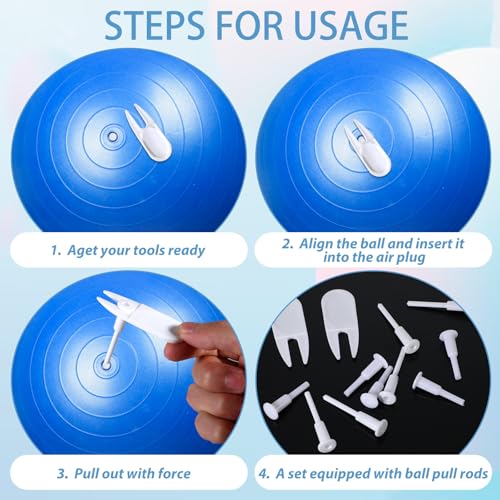 STEPS FOR USAGE

1. Aget your tools ready

2. Align the ball and insert it into the air plug

3. Pull out with force

4. A set equipped with ball pull rods