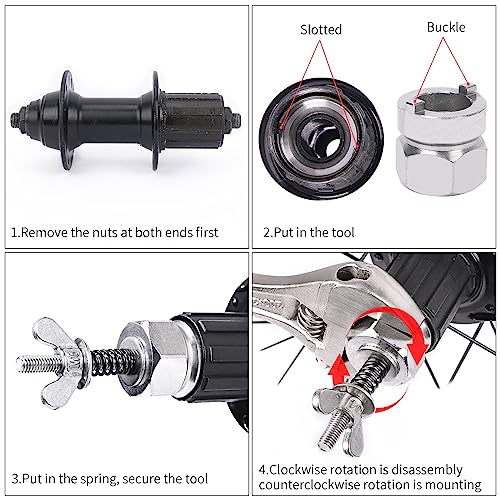 1.Remove the nuts at both ends first

Slotted

Buckle

2.Put in the tool

3.Put in the spring, secure the tool

4.Clockwise rotation is disassembly
counterclockwise rotation is mounting