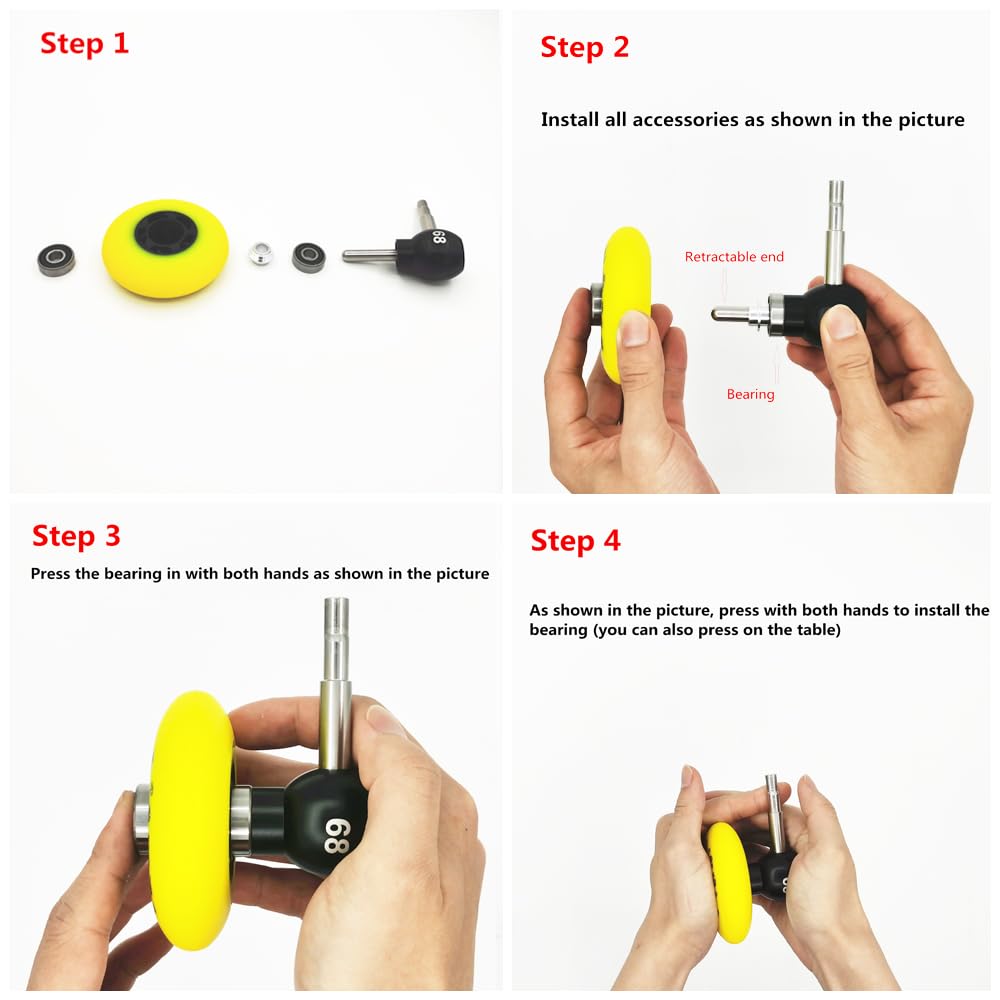 Step 1

68

Step 2

Install all accessories as shown in the picture

Retractable end

Bearing

Step 3

Press the bearing in with both hands as shown in the picture

68

Step 4

As shown in the picture, press with both hands to install the bearing (you can also press on the table)