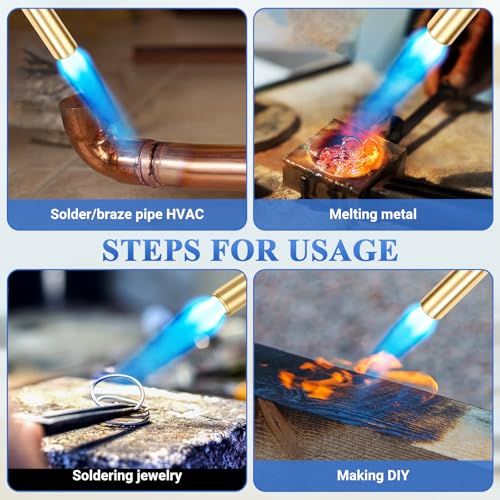 Solder/braze pipe HVAC

Melting metal

STEPS FOR USAGE

Soldering jewelry

Making DIY