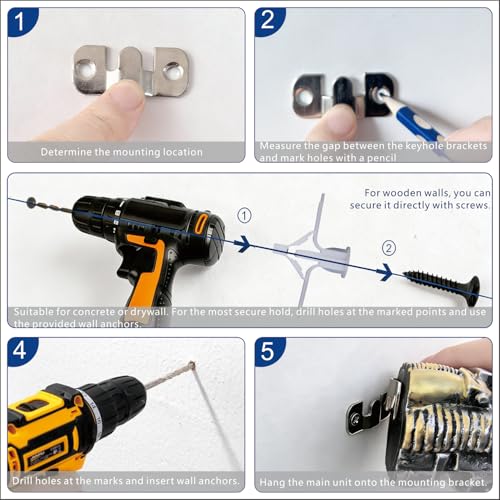 1

Determine the mounting location

2

Measure the gap between the keyhole brackets and mark holes with a pencil

For wooden walls, you can secure it directly with screws.

①

②

Suitable for concrete or drywall. For the most secure hold, drill holes at the marked points and use the provided wall anchors.

4

Drill holes at the marks and insert wall anchors.

5

Hang the main unit onto the mounting bracket.