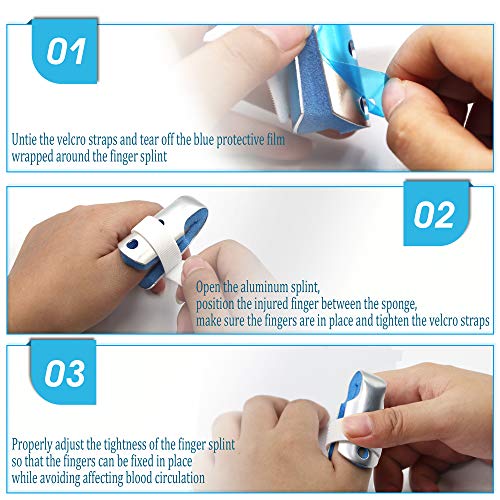 01

Untie the velcro straps and tear off the blue protective film wrapped around the finger splint

02

Open the aluminum splint,
position the injured finger between the sponge,
make sure the fingers are in place and tighten the velcro straps

03

Properly adjust the tightness of the finger splint
so that the fingers can be fixed in place
while avoiding affecting blood circulation