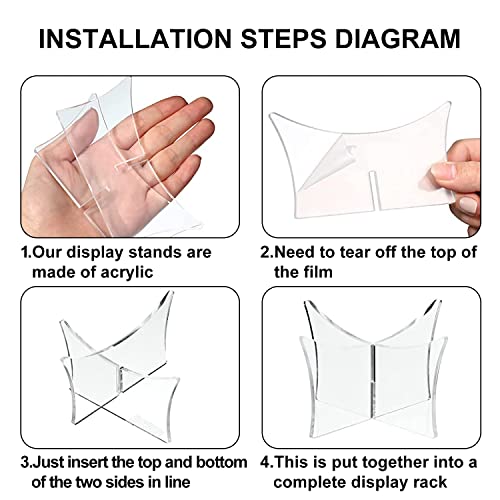 INSTALLATION STEPS DIAGRAM

1.Our display stands are made of acrylic

2.Need to tear off the top of the film

3.Just insert the top and bottom of the two sides in line

4.This is put together into a complete display rack