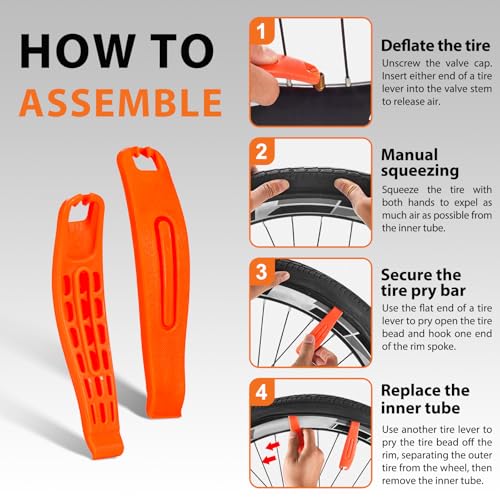 HOW TO
ASSEMBLE

1
Deflate the tire
Unscrew the valve cap. Insert either end of a tire lever into the valve stem to release air.

2
Manual squeezing
Squeeze the tire with both hands to expel as much air as possible from the inner tube.

3
Secure the tire pry bar
Use the flat end of a tire lever to pry open the tire bead and hook one end of the rim spoke.

4
Replace the inner tube
Use another tire lever to pry the tire bead off the rim, separating the outer tire from the wheel, then remove the inner tube.