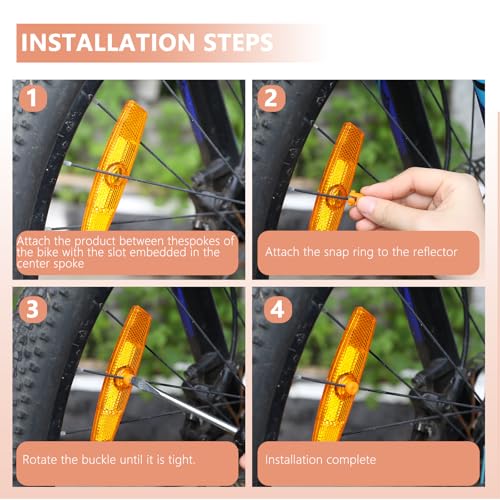 INSTALLATION STEPS

1

Attach the product between thespokes of the bike with the slot embedded in the center spoke

2

Attach the snap ring to the reflector

3

Rotate the buckle until it is tight.

4

Installation complete