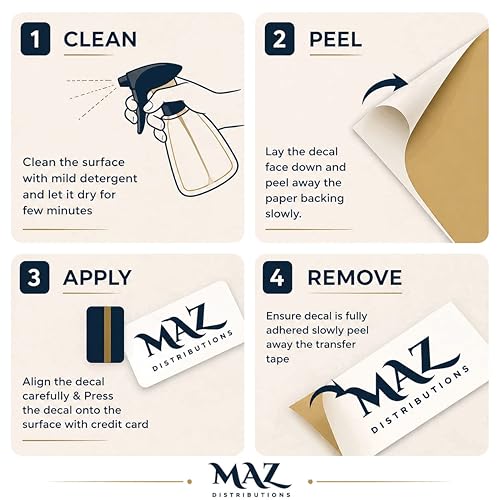 1 CLEAN

Clean the surface with mild detergent and let it dry for few minutes

2 PEEL

Lay the decal face down and peel away the paper backing slowly.

3 APPLY

MAZ DISTRIBUTIONS

Align the decal carefully & Press the decal onto the surface with credit card

4 REMOVE

Ensure decal is fully adhered slowly peel away the transfer tape

MAZ DISTRIBUTIONS

MAZ DISTRIBUTIONS