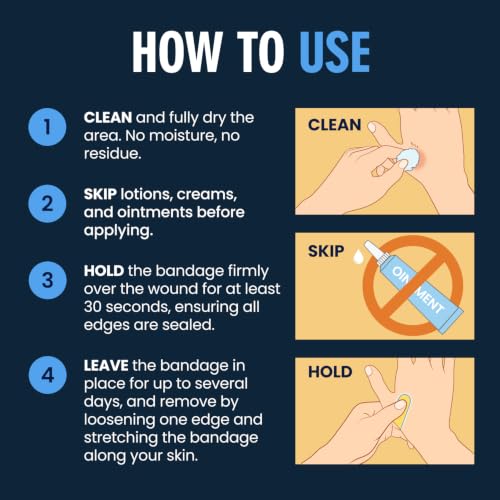 HOW TO USE

1 CLEAN and fully dry the area. No moisture, no residue.

2 SKIP lotions, creams, and ointments before applying.

3 HOLD the bandage firmly over the wound for at least 30 seconds, ensuring all edges are sealed.

4 LEAVE the bandage in place for up to several days, and remove by loosening one edge and stretching the bandage along your skin.

CLEAN

SKIP

OINTMENT

HOLD