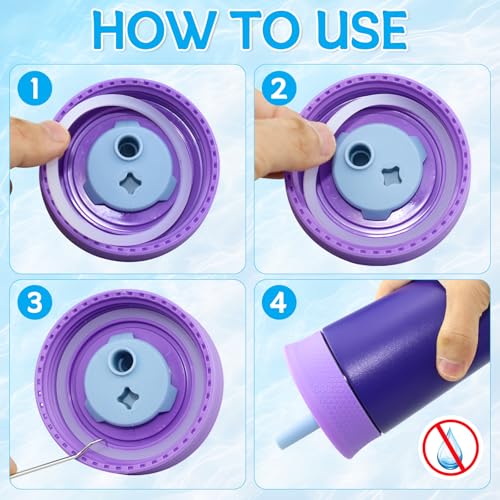 HOW TO USE

1

2

3

4