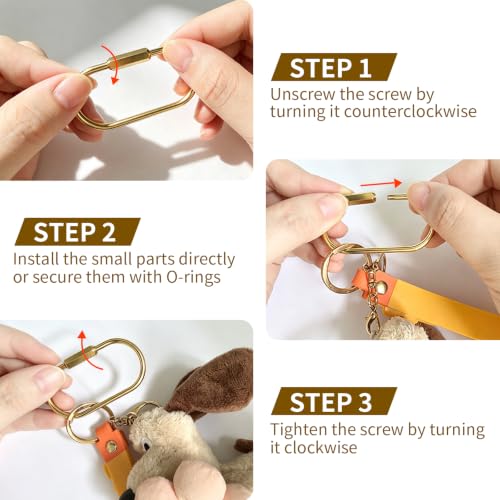 STEP 1
Unscrew the screw by turning it counterclockwise

STEP 2
Install the small parts directly or secure them with O-rings

STEP 3
Tighten the screw by turning it clockwise