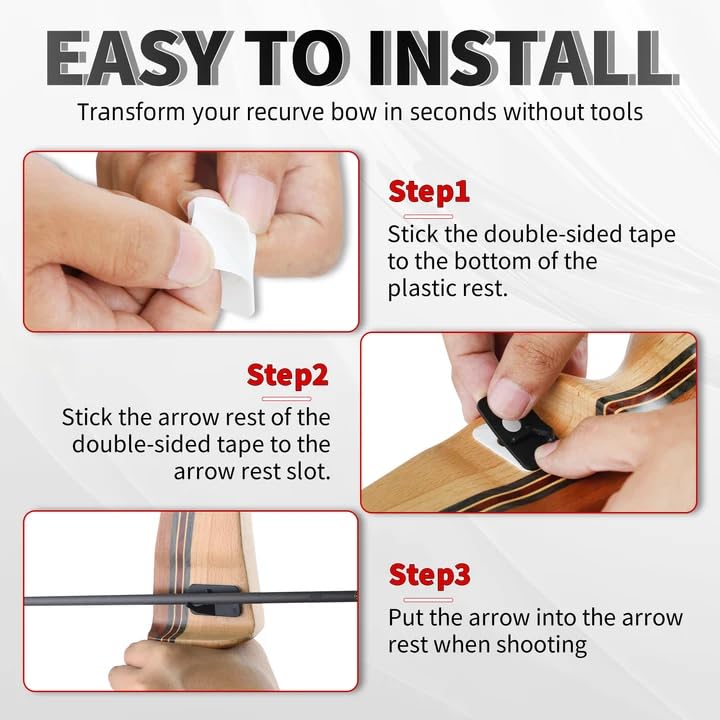 EASY TO INSTALL
Transform your recurve bow in seconds without tools

Step1
Stick the double-sided tape to the bottom of the plastic rest.

Step2
Stick the arrow rest of the double-sided tape to the arrow rest slot.

Step3
Put the arrow into the arrow rest when shooting