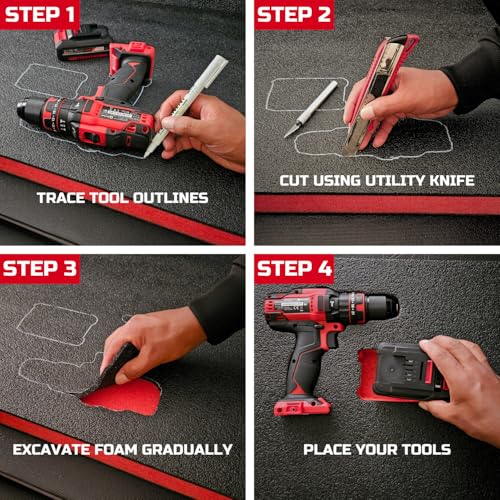 STEP 1

TRACE TOOL OUTLINES

STEP 2

CUT USING UTILITY KNIFE

STEP 3

EXCAVATE FOAM GRADUALLY

STEP 4

PLACE YOUR TOOLS