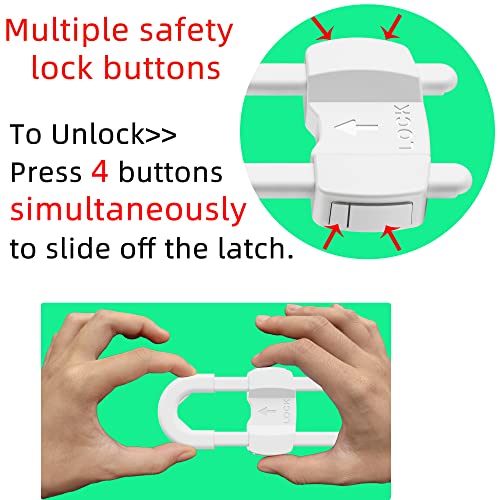 Multiple safety lock buttons

To Unlock>>
Press 4 buttons simultaneously to slide off the latch.

LOCK

LOCK