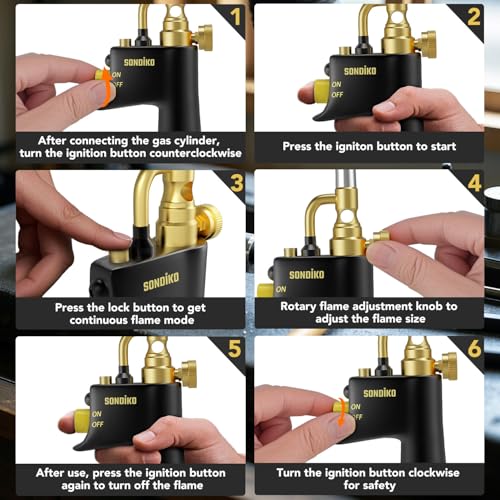 1

SONDIKO
ON
OFF

After connecting the gas cylinder, turn the ignition button counterclockwise

2

SONDIKO
ON
OFF

Press the igniton button to start

3

SONDIKO

Press the lock button to get continuous flame mode

4

SONDIKO
ON

Rotary flame adjustment knob to adjust the flame size

5

SONDIKO
ON
OFF

After use, press the ignition button again to turn off the flame

6

SONDIKO
ON
OFF

Turn the ignition button clockwise for safety