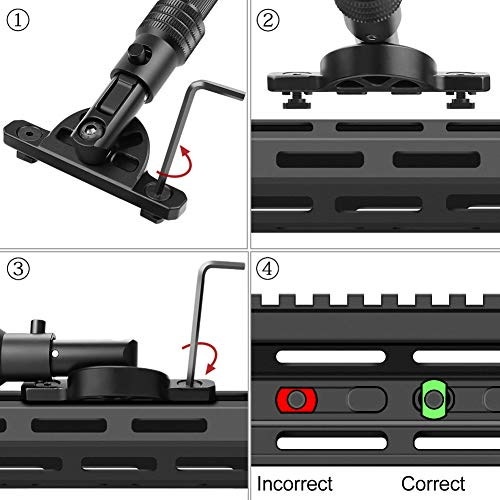 ①

②

③

④

Incorrect Correct