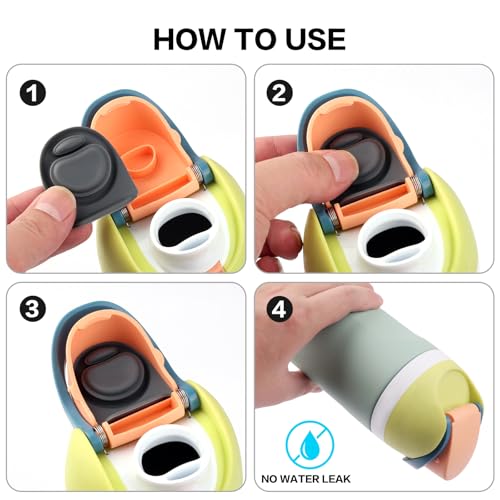 HOW TO USE

1

2

3

4

NO WATER LEAK