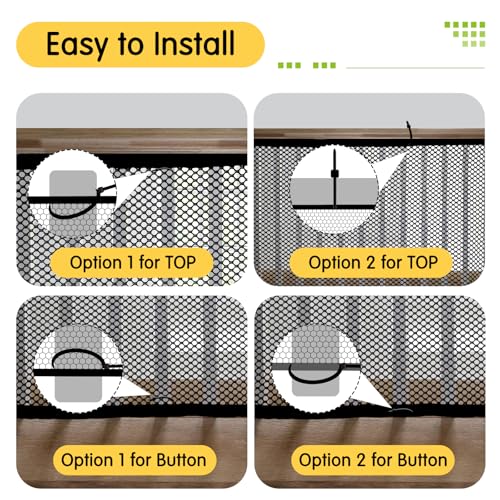 Easy to Install

Option 1 for TOP

Option 2 for TOP

Option 1 for Button

Option 2 for Button