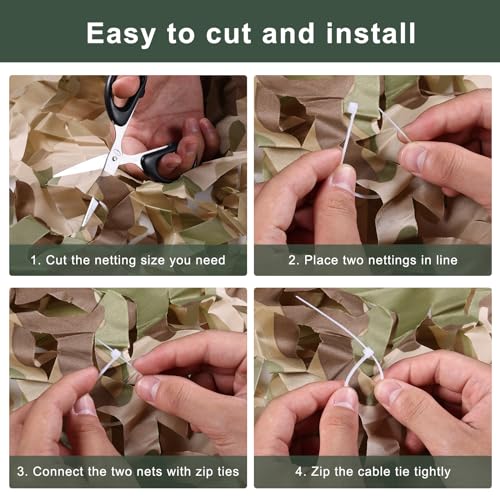 Easy to cut and install

1. Cut the netting size you need

2. Place two nettings in line

3. Connect the two nets with zip ties

4. Zip the cable tie tightly