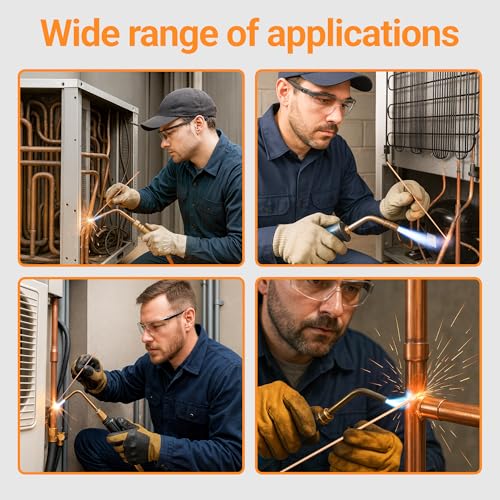 Wide range of applications