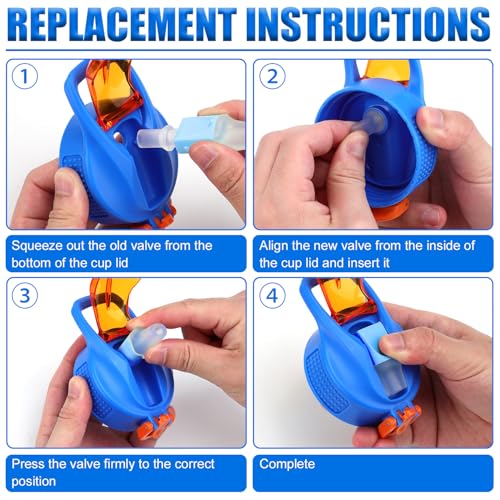 REPLACEMENT INSTRUCTIONS

1

Squeeze out the old valve from the bottom of the cup lid

2

Align the new valve from the inside of the cup lid and insert it

3

Press the valve firmly to the correct position

4

Complete