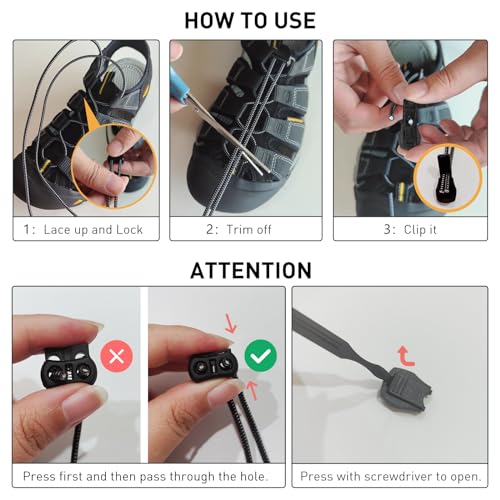 HOW TO USE

1: Lace up and Lock

2: Trim off

3: Clip it

ATTENTION

Press first and then pass through the hole.

Press with screwdriver to open.