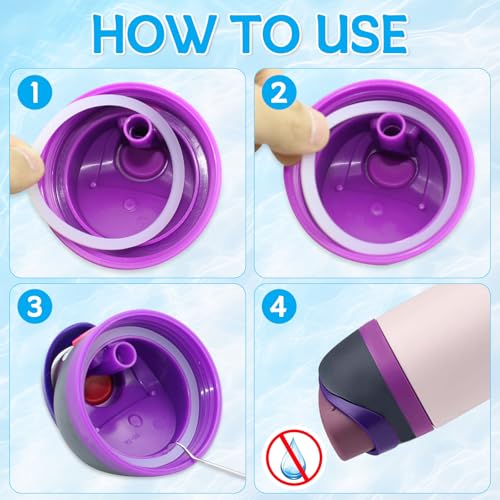 HOW TO USE

1

2

3

4