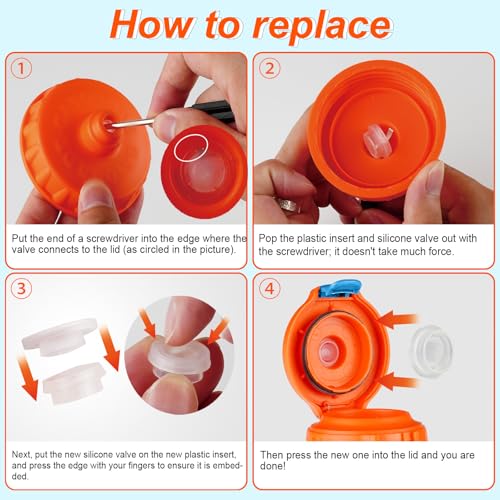 How to replace

1

Put the end of a screwdriver into the edge where the valve connects to the lid (as circled in the picture).

2

Pop the plastic insert and silicone valve out with the screwdriver; it doesn't take much force.

3

Next, put the new silicone valve on the new plastic insert, and press the edge with your fingers to ensure it is embedded.

4

Then press the new one into the lid and you are done!