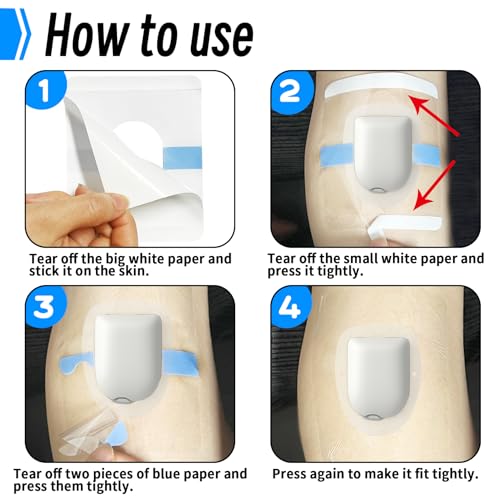 How to use

1

Tear off the big white paper and stick it on the skin.

2

Tear off the small white paper and press it tightly.

3

Tear off two pieces of blue paper and press them tightly.

4

Press again to make it fit tightly.