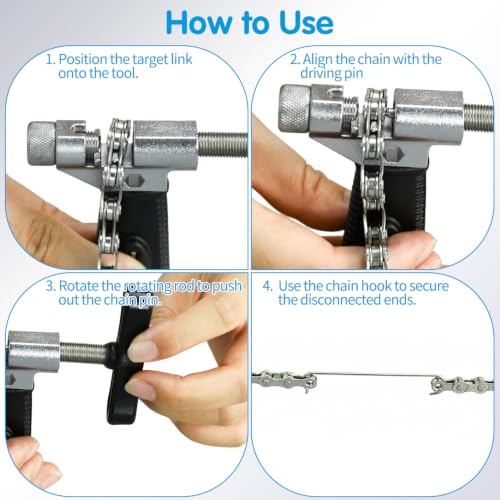 How to Use

1. Position the target link onto the tool.

2. Align the chain with the driving pin

3. Rotate the rotating rod to push out the chain pin.

4. Use the chain hook to secure the disconnected ends.