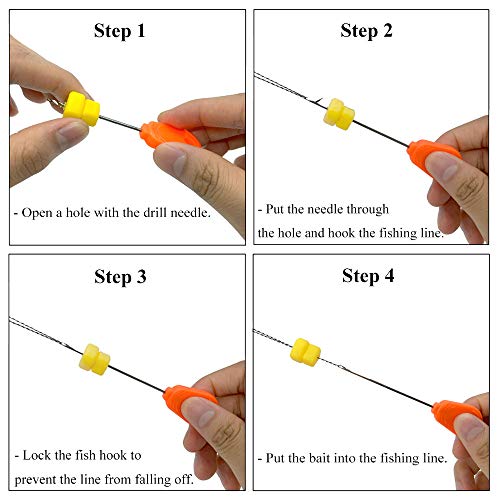 Step 1

- Open a hole with the drill needle.

Step 2

- Put the needle through the hole and hook the fishing line.

Step 3

- Lock the fish hook to prevent the line from falling off.

Step 4

- Put the bait into the fishing line.