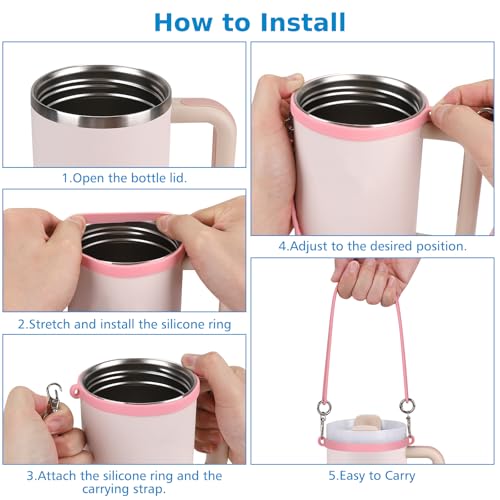 How to Install

1.Open the bottle lid.

2.Stretch and install the silicone ring

3.Attach the silicone ring and the carrying strap.

4.Adjust to the desired position.

5.Easy to Carry