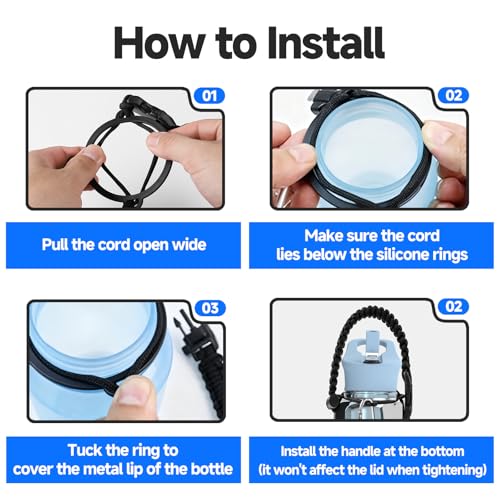 How to Install

01

Pull the cord open wide

02

Make sure the cord lies below the silicone rings

03

Tuck the ring to cover the metal lip of the bottle

02

Install the handle at the bottom (it won't affect the lid when tightening)